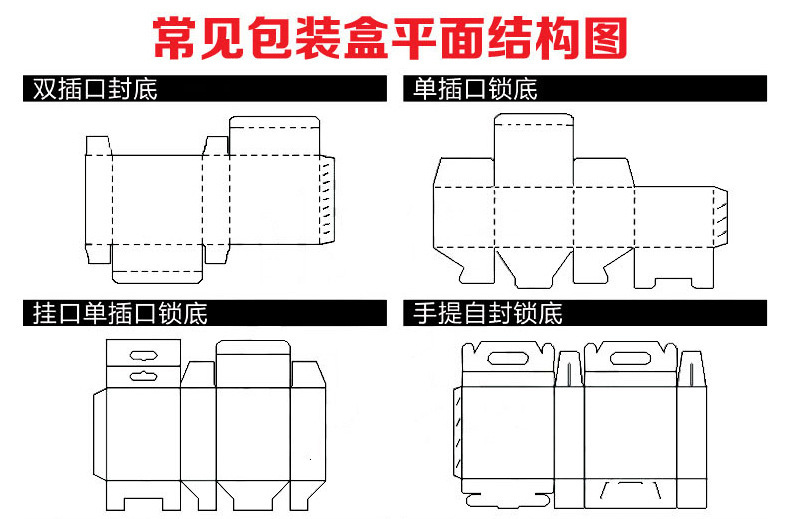 常见包装盒平面结构图

双插口封底

单插口锁底

挂口单插口锁底

手提自封锁底