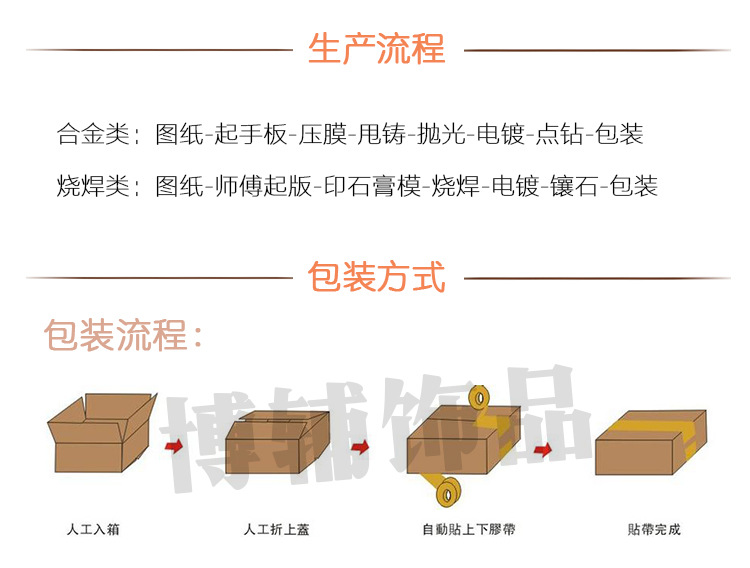 生产流程

合金类：图纸-起手板-压膜-甩铸-抛光-电镀-点钻-包装

烧焊类：图纸-师傅起版-印石膏模-烧焊-电镀-镶石-包装

包装方式

包装流程：

博辅饰品

人工入箱

人工折上蓋

自動貼上下膠帶

貼帶完成