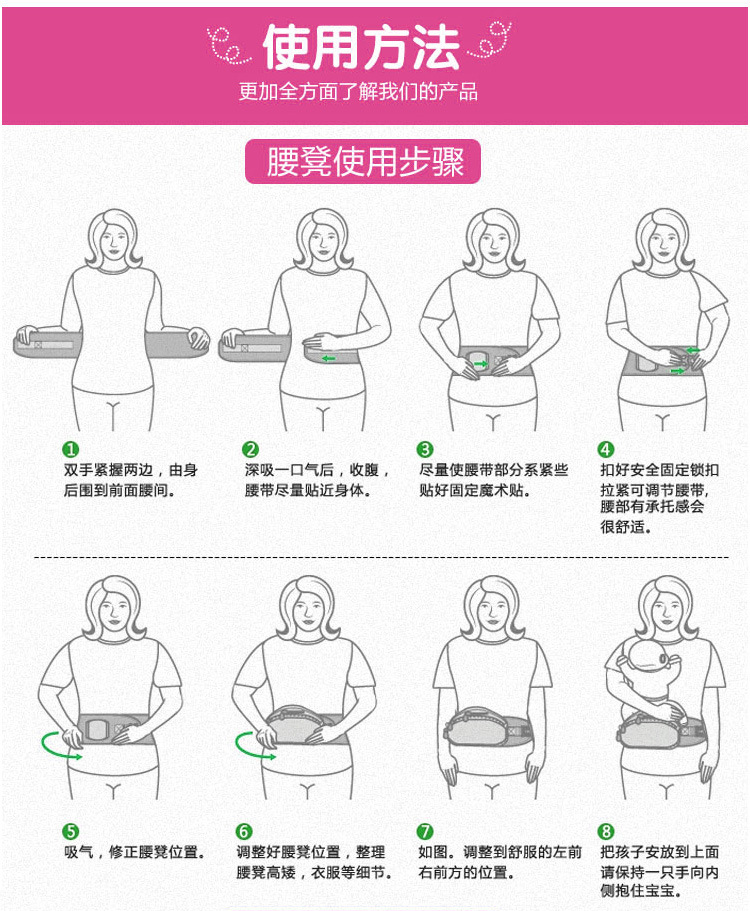 使用方法

更加全方面了解我们的产品

腰凳使用步骤

1 双手紧握两边，由身后围到前面腰间。

2 深吸一口气后，收腹，腰带尽量贴近身体。

3 尽量使腰带部分系紧些贴好固定魔术贴。

4 扣好安全固定锁扣拉紧可调节腰带，腰部有承托感会很舒适。

5 吸气，修正腰凳位置。

6 调整好腰凳位置，整理腰凳高矮，衣服等细节。

7 如图。调整到舒服的左前右前方的位置。

8 把孩子安放到上面请保持一只手向内侧抱住宝宝。