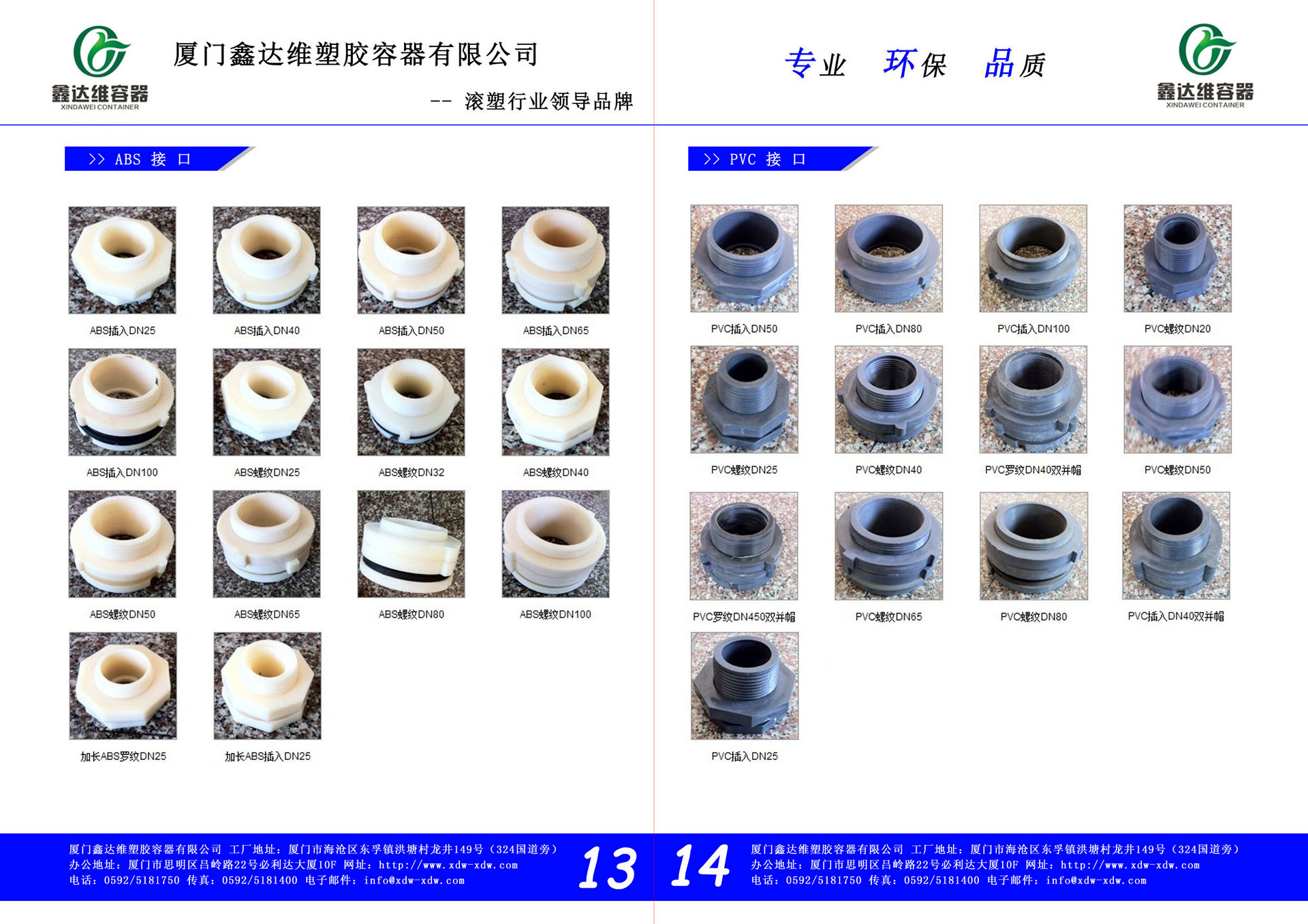 鑫达维容器
XINDAWEI CONTAINER

厦门鑫达维塑胶容器有限公司

-- 滚塑行业领导品牌

>> ABS 接 口

ABS插入DN25
ABS插入DN40
ABS插入DN50
ABS插入DN65
ABS插入DN100
ABS螺纹DN25
ABS螺纹DN32
ABS螺纹DN40
ABS螺纹DN50
ABS螺纹DN65
ABS螺纹DN80
ABS螺纹DN100
加长ABS罗纹DN25
加长ABS插入DN25

厦门鑫达维塑胶容器有限公司 工厂地址：厦门市海沧区东孚镇洪塘村龙井149号（324国道旁）
办公地址：厦门市思明区吕岭路22号必利达大厦10F 网址：http://www.xdw-xdw.com
电话：0592/5181750 传真：0592/5181400 电子邮件：info@xdw-xdw.com

13

专业 环保 品质

鑫达维容器
XINDAWEI CONTAINER

>> PVC 接 口

PVC插入DN50
PVC插入DN80
PVC插入DN100
PVC螺纹DN20
PVC螺纹DN25
PVC螺纹DN40
PVC罗纹DN40双并帽
PVC螺纹DN50
PVC罗纹DN450双并帽
PVC螺纹DN65
PVC螺纹DN80
PVC插入DN40双并帽
PVC插入DN25

14

厦门鑫达维塑胶容器有限公司 工厂地址：厦门市海沧区东孚镇洪塘村龙井149号（324国道旁）
办公地址：厦门市思明区吕岭路22号必利达大厦10F 网址：http://www.xdw-xdw.com
电话：0592/5181750 传真：0592/5181400 电子邮件：info@xdw-xdw.com