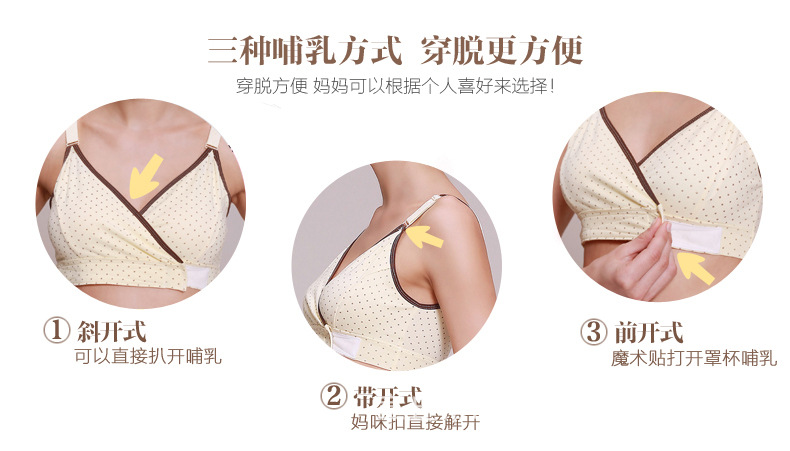 三种哺乳方式 穿脱更方便

穿脱方便 妈妈可以根据个人喜好来选择！

① 斜开式
可以直接扒开哺乳

② 带开式
妈咪扣直接解开

③ 前开式
魔术贴打开罩杯哺乳