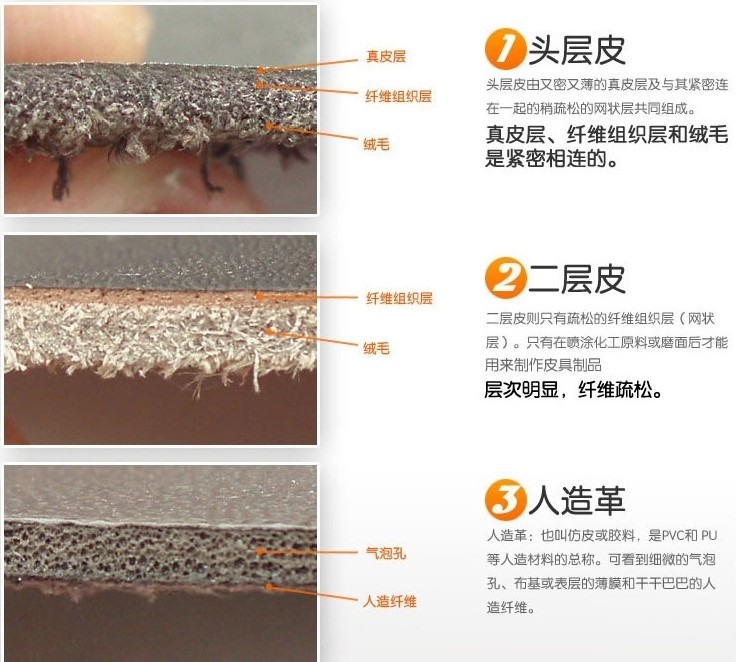 真皮层

纤维组织层

绒毛

1 头层皮

头层皮由又密又薄的真皮层及与其紧密连在一起的稍疏松的网状层共同组成。

真皮层、纤维组织层和绒毛是紧密相连的。

纤维组织层

绒毛

2 二层皮

二层皮则只有疏松的纤维组织层（网状层）。只有在喷涂化工原料或磨面后才能用来制作皮具制品

层次明显，纤维疏松。

气泡孔

人造纤维

3 人造革

人造革：也叫仿皮或胶料，是PVC和 PU等人造材料的总称。可看到细微的气泡孔、布基或表层的薄膜和干干巴巴的人造纤维。