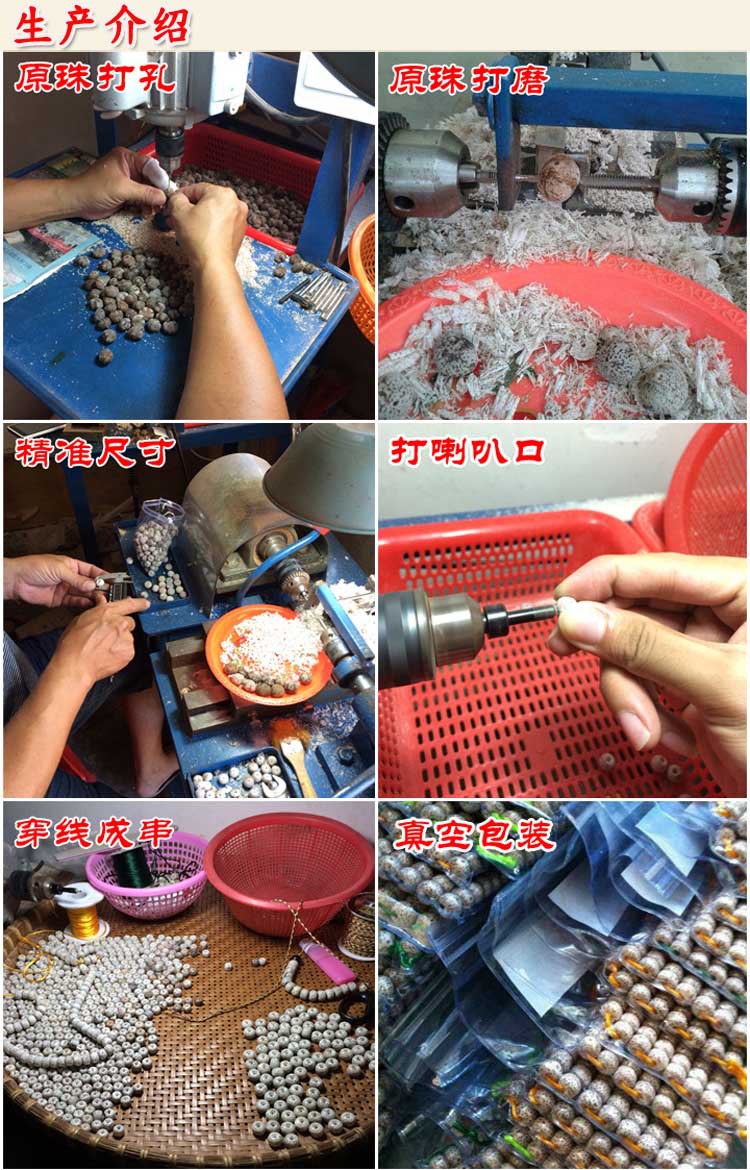 生产介绍

原珠打孔

原珠打磨

精准尺寸

打喇叭口

穿线成串

真空包装