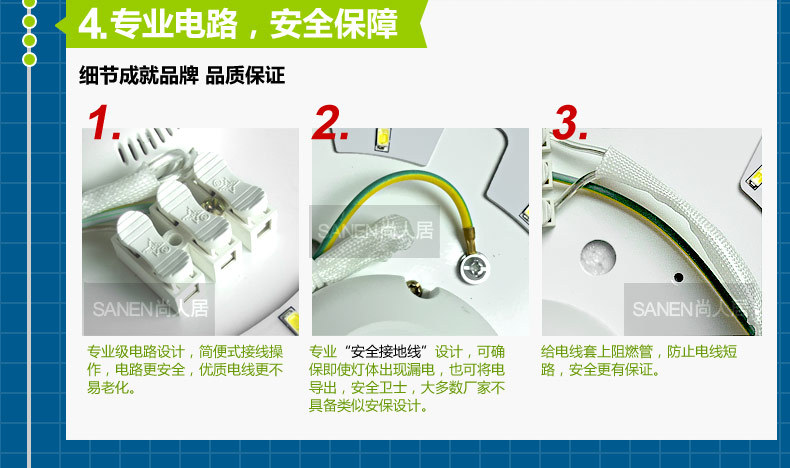 4.专业电路，安全保障

细节成就品牌 品质保证

1.

SANEN尚人居

专业级电路设计，简便式接线操作，电路更安全，优质电线更不易老化。

2.

SANEN尚人居

专业“安全接地线”设计，可确保即使灯体出现漏电，也可将电导出，安全卫士，大多数厂家不具备类似安保设计。

3.

SANEN尚人居

给电线套上阻燃管，防止电线短路，安全更有保证。