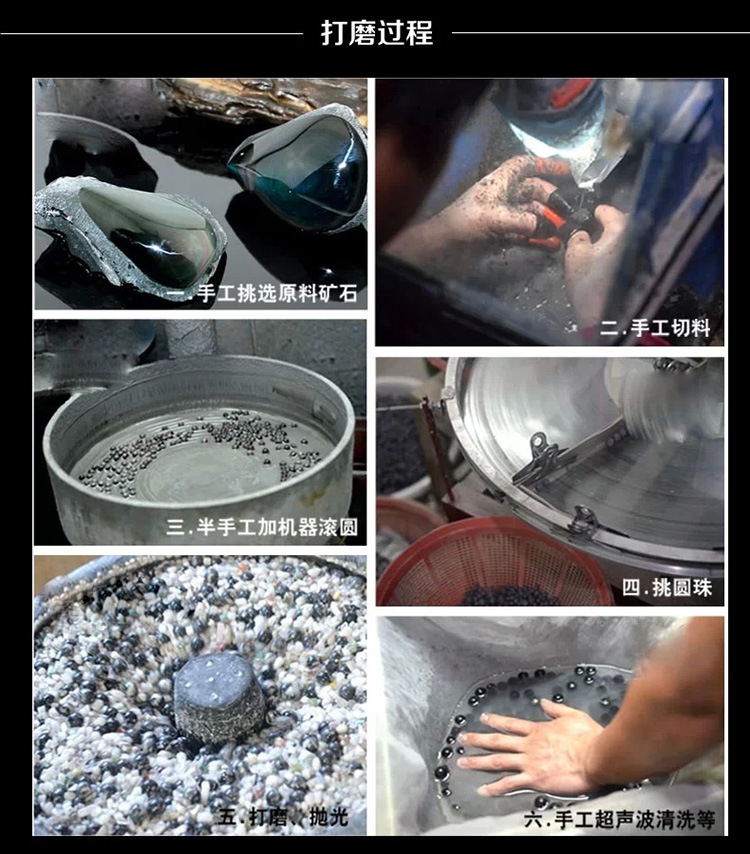 打磨过程

一.手工挑选原料矿石

二.手工切料

三.半手工加机器滚圆

四.挑圆珠

五.打磨、抛光

六.手工超声波清洗等